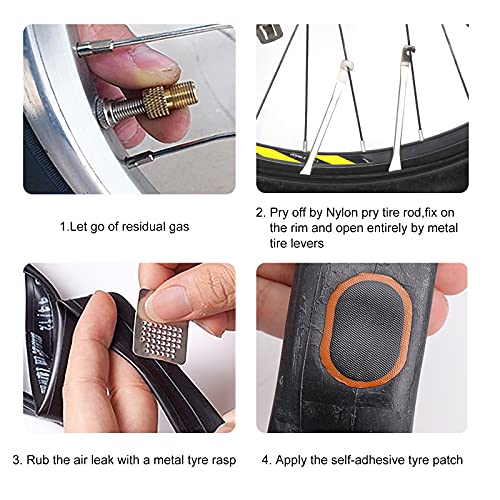 1.Let go of residual gas

2. Pry off by Nylon pry tire rod,fix on the rim and open entirely by metal tire levers

3. Rub the air leak with a metal tyre rasp

4. Apply the self-adhesive tyre patch