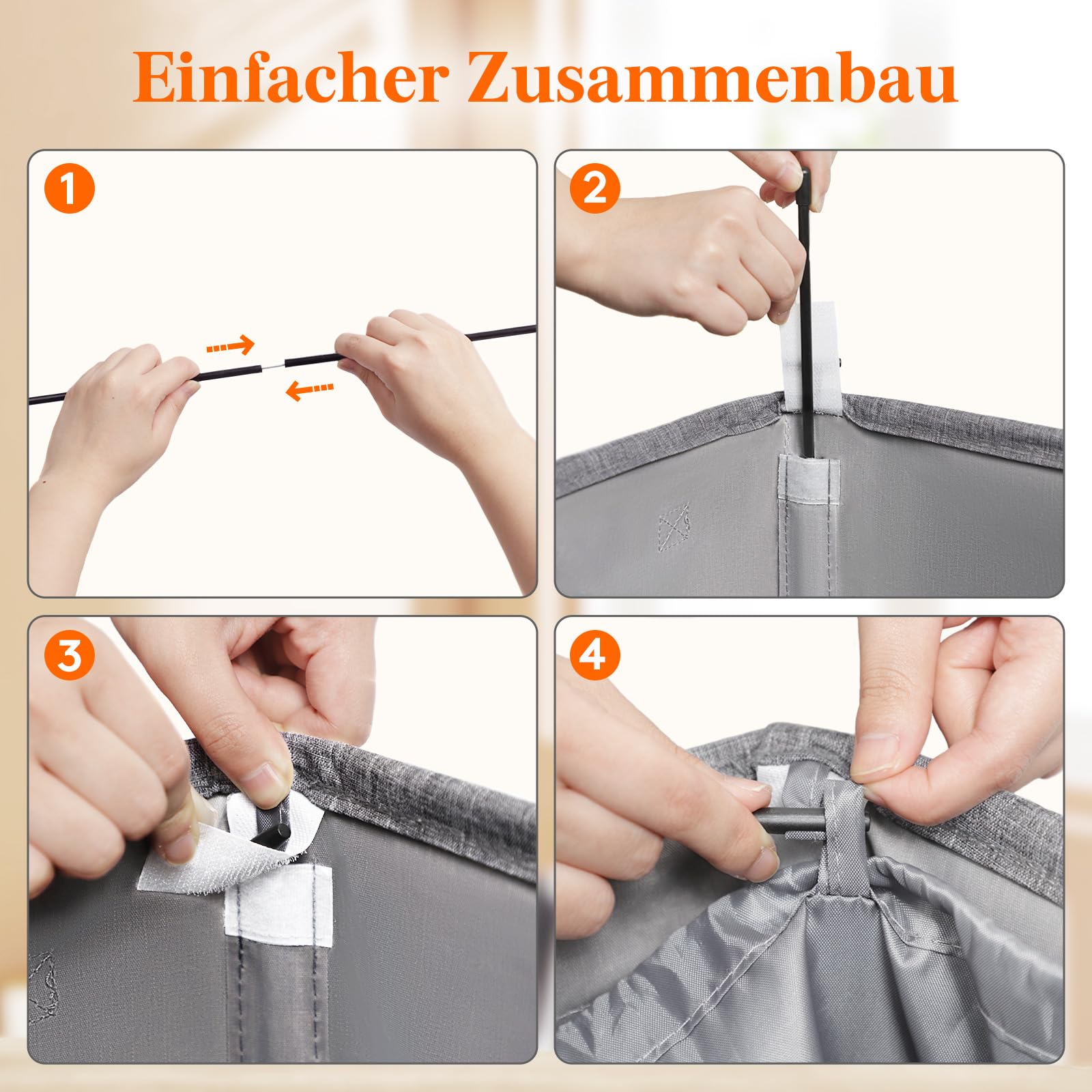 Einfacher Zusammenbau

1

2

3

4