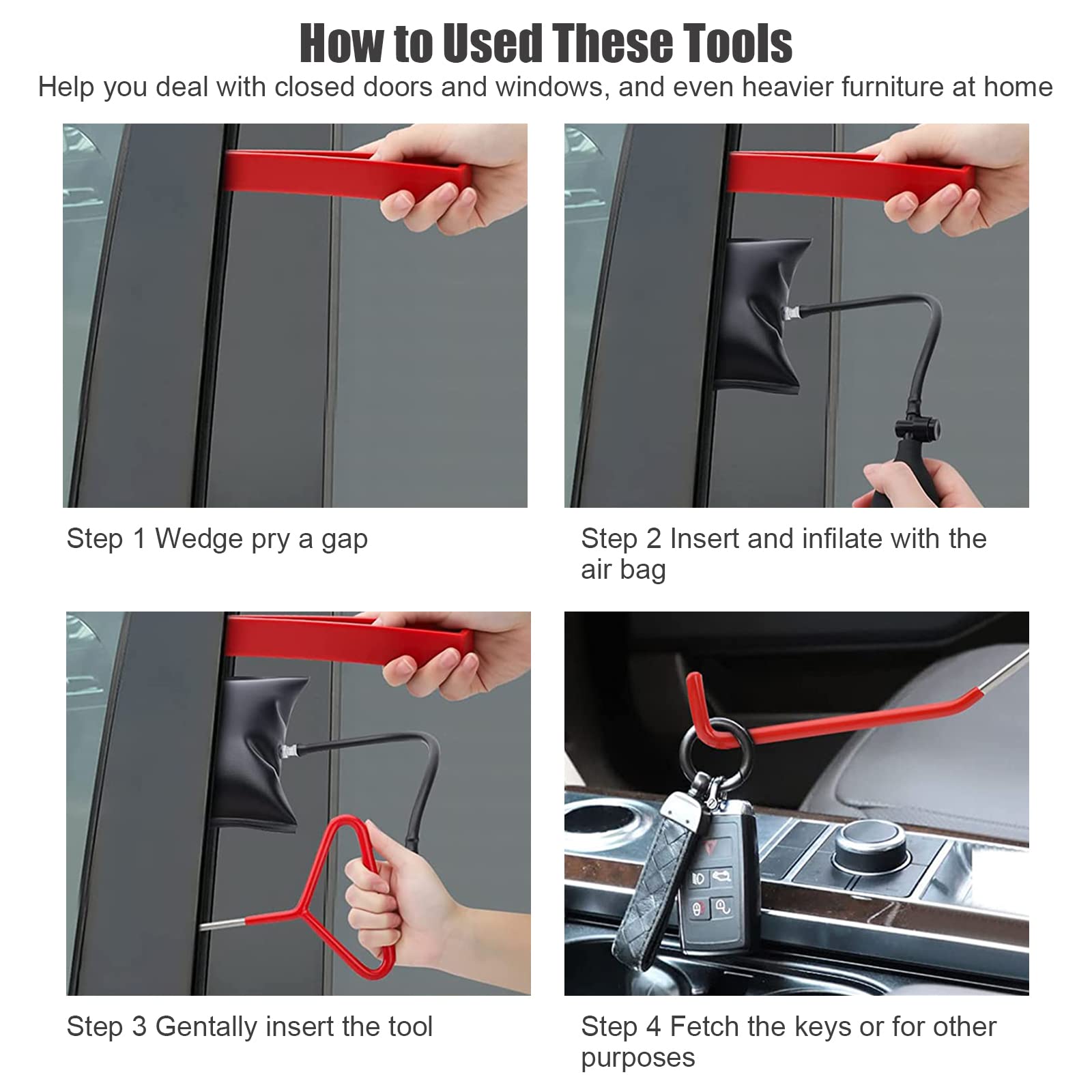 How to Used These Tools
Help you deal with closed doors and windows, and even heavier furniture at home

Step 1 Wedge pry a gap

Step 2 Insert and infilate with the air bag

Step 3 Gentally insert the tool

Step 4 Fetch the keys or for other purposes